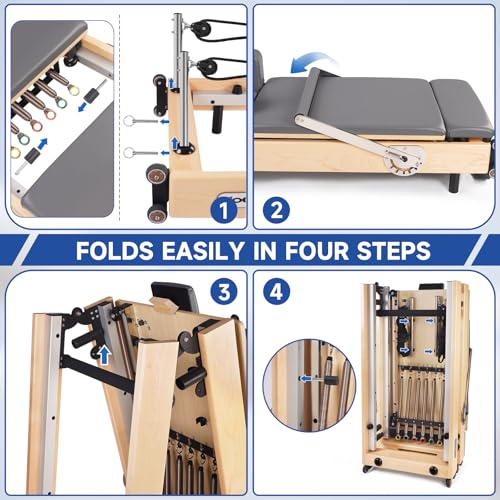 1
2
FOLDS EASILY IN FOUR STEPS
3
4